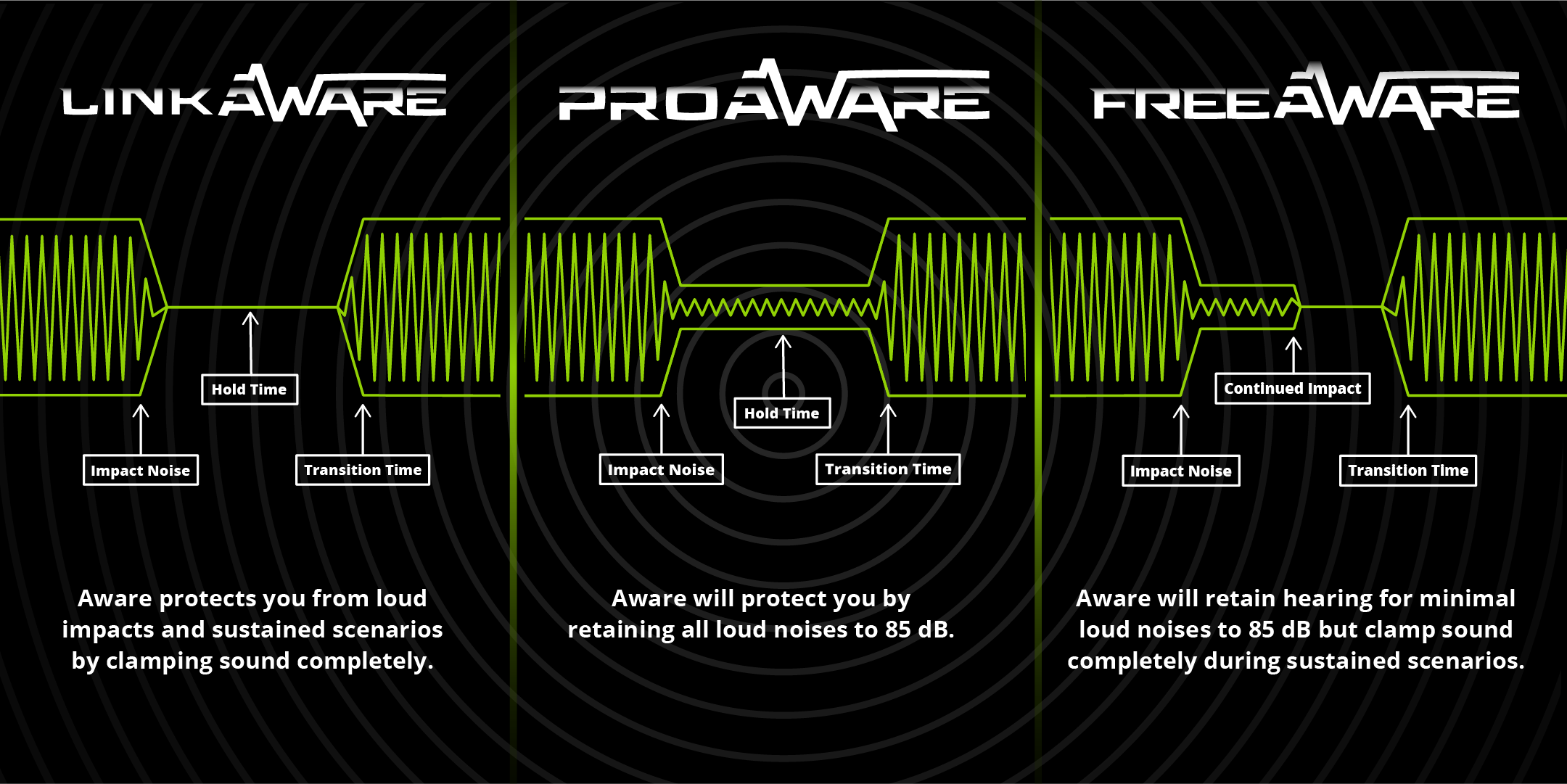 LINKAWARE

Hold Time

Impact Noise

Transition Time

Aware protects you from loud impacts and sustained scenarios by clamping sound completely.

PROAWARE

Hold Time

Impact Noise

Transition Time

Aware will protect you by retaining all loud noises to 85 dB.

FREEAWARE

Continued Impact

Impact Noise

Transition Time

Aware will retain hearing for minimal loud noises to 85 dB but clamp sound completely during sustained scenarios.